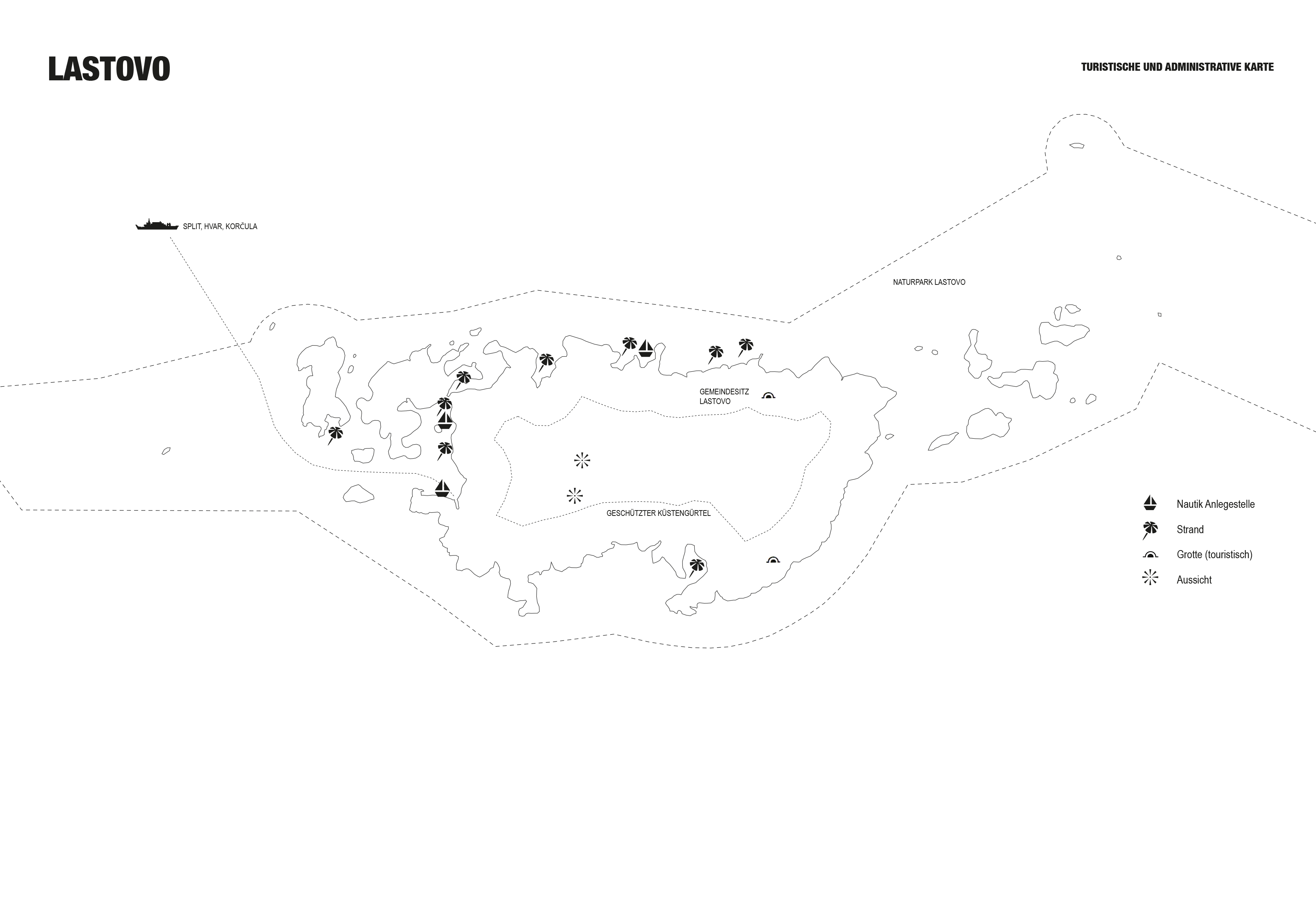 LASTOVO

TURISTISCHE UND ADMINISTRATIVE KARTE

SPLIT, HVAR, KORČULA

NATURPARK LASTOVO

GEMEINDESITZ LASTOVO

GESCHÜTZTER KÜSTENGÜRTEL

Nautik Anlegestelle

Strand

Grotte (touristisch)

Aussicht